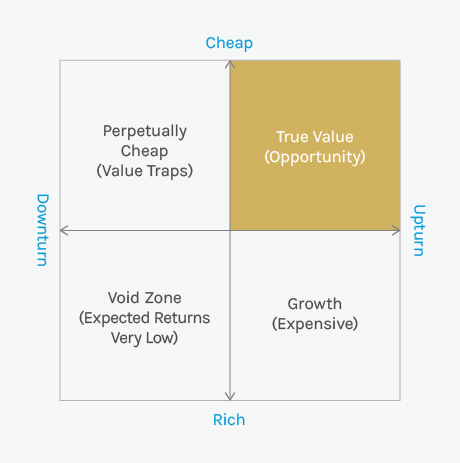 Cheap

Perpetually Cheap (Value Traps)

True Value (Opportunity)

Downturn

Upturn

Void Zone (Expected Returns Very Low)

Growth (Expensive)

Rich