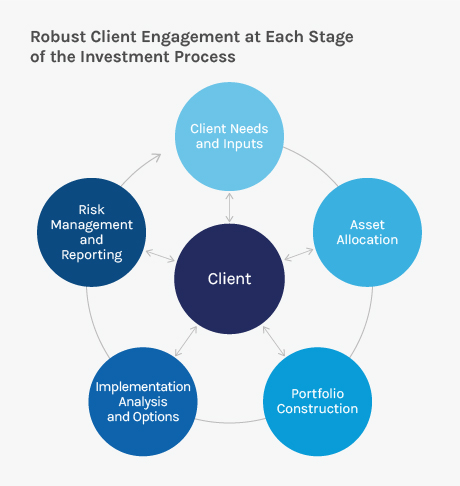 Robust Client Engagement at Each Stage of the Investment Process

Client Needs and Inputs

Asset Allocation

Portfolio Construction

Implementation Analysis and Options

Risk Management and Reporting

Client